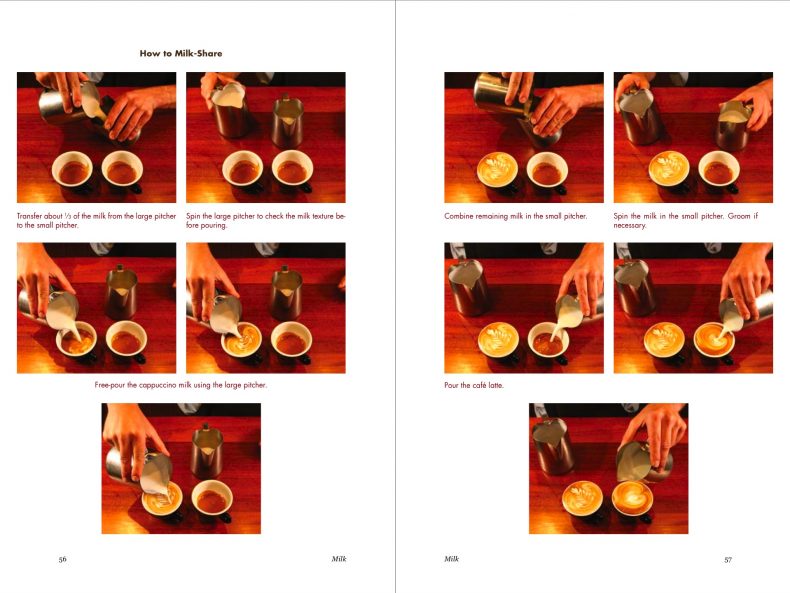 How to Milk-Share

Transfer about ⅓ of the milk from the large pitcher to the small pitcher.

Spin the large pitcher to check the milk texture before pouring.

Free-pour the cappuccino milk using the large pitcher.

56

Milk

Combine remaining milk in the small pitcher.

Spin the milk in the small pitcher. Groom if necessary.

Pour the café latte.

Milk

57